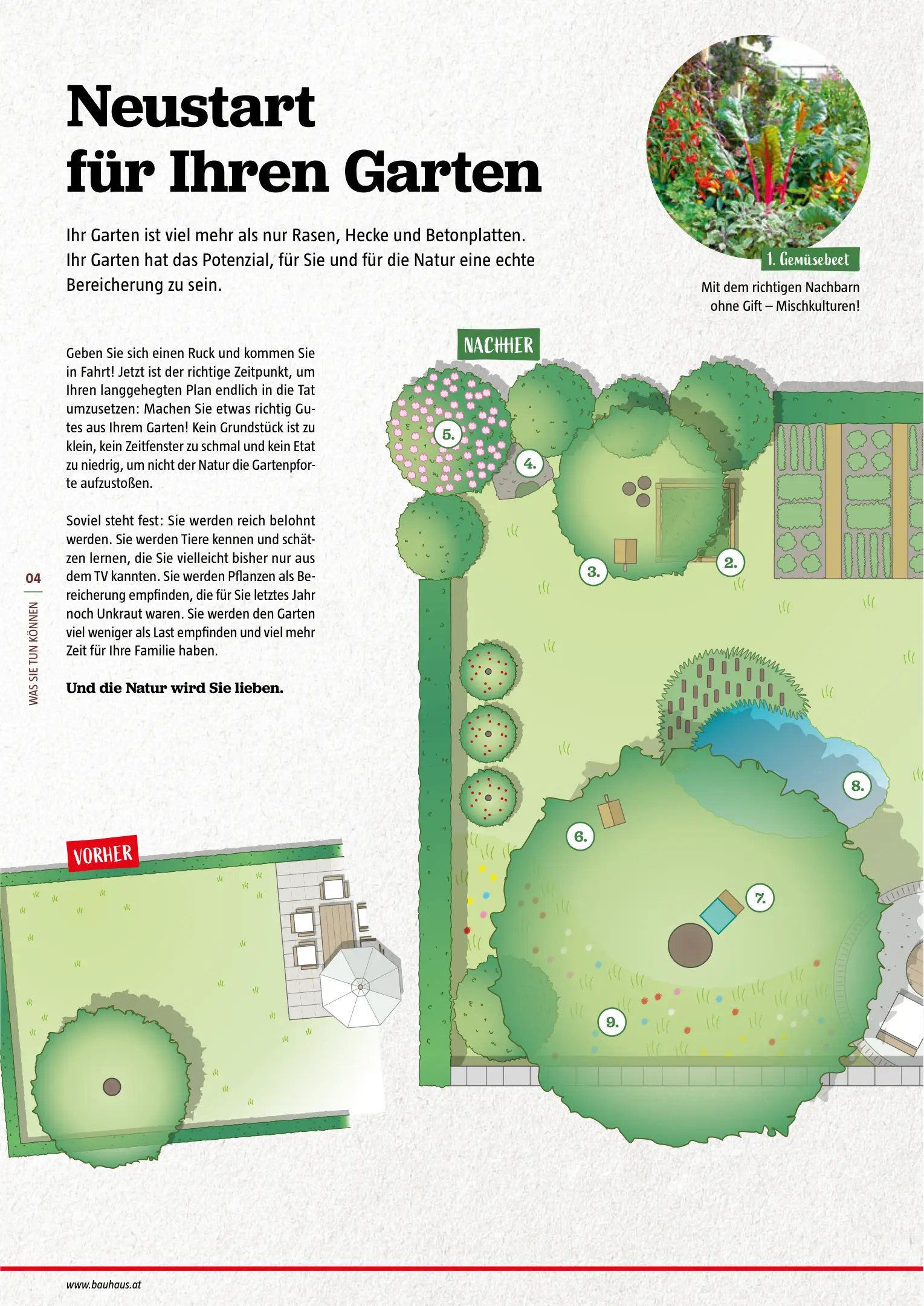 Neustart für Ihren Garten

Ihr Garten ist viel mehr als nur Rasen, Hecke und Betonplatten. Ihr Garten hat das Potenzial, für Sie und für die Natur eine echte Bereicherung zu sein.

1. Gemüsebeet

Mit dem richtigen Nachbarn ohne Gift – Mischkulturen!

Geben Sie sich einen Ruck und kommen Sie in Fahrt! Jetzt ist der richtige Zeitpunkt, um Ihren langgehegten Plan endlich in die Tat umzusetzen: Machen Sie etwas richtig Gutes aus Ihrem Garten! Kein Grundstück ist zu klein, kein Zeitfenster zu schmal und kein Etat zu niedrig, um nicht der Natur die Gartenpforte aufzustoßen.

Soviel steht fest: Sie werden reich belohnt werden. Sie werden Tiere kennen und schätzen lernen, die Sie vielleicht bisher nur aus dem TV kannten. Sie werden Pflanzen als Bereicherung empfinden, die für Sie letztes Jahr noch Unkraut waren. Sie werden den Garten viel weniger als Last empfinden und viel mehr Zeit für Ihre Familie haben.

Und die Natur wird Sie lieben.

04

WAS SIE TUN KÖNNEN

NACHHER

5.

4.

3.

2.

8.

6.

7.

9.

VORHER

www.bauhaus.at