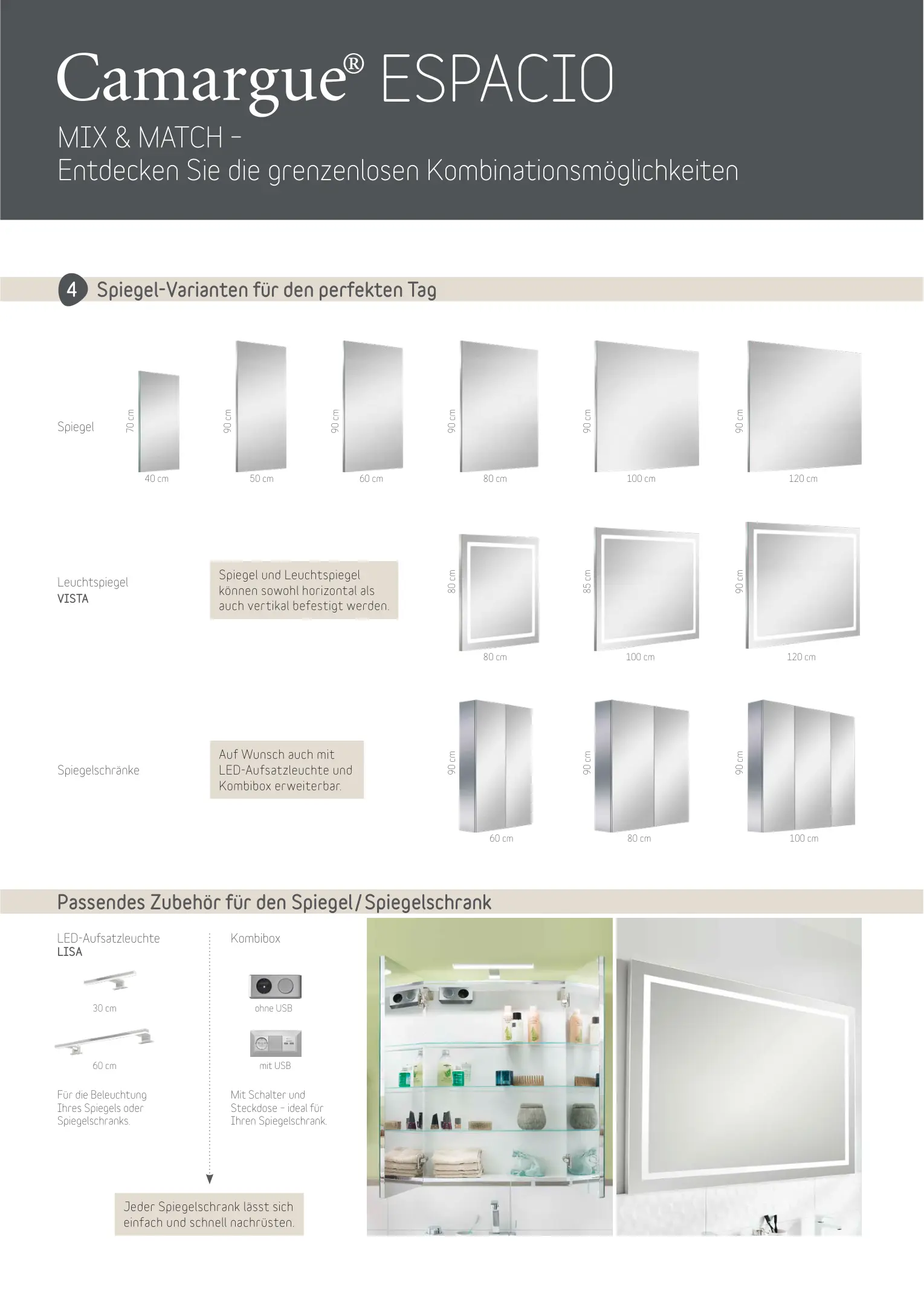 Camargue® ESPACIO

MIX & MATCH –
Entdecken Sie die grenzenlosen Kombinationsmöglichkeiten

4 Spiegel-Varianten für den perfekten Tag

Spiegel

70 cm
40 cm

90 cm
50 cm

90 cm
60 cm

90 cm
80 cm

90 cm
100 cm

90 cm
120 cm

Leuchtspiegel
VISTA

Spiegel und Leuchtspiegel können sowohl horizontal als auch vertikal befestigt werden.

80 cm
80 cm

85 cm
100 cm

90 cm
120 cm

Spiegelschränke

Auf Wunsch auch mit LED-Aufsatzleuchte und Kombibox erweiterbar.

90 cm
60 cm

90 cm
80 cm

90 cm
100 cm

Passendes Zubehör für den Spiegel / Spiegelschrank

LED-Aufsatzleuchte
LISA

30 cm

60 cm

Für die Beleuchtung Ihres Spiegels oder Spiegelschranks.

Kombibox

ohne USB

mit USB

Mit Schalter und Steckdose – ideal für Ihren Spiegelschrank.

Jeder Spiegelschrank lässt sich einfach und schnell nachrüsten.