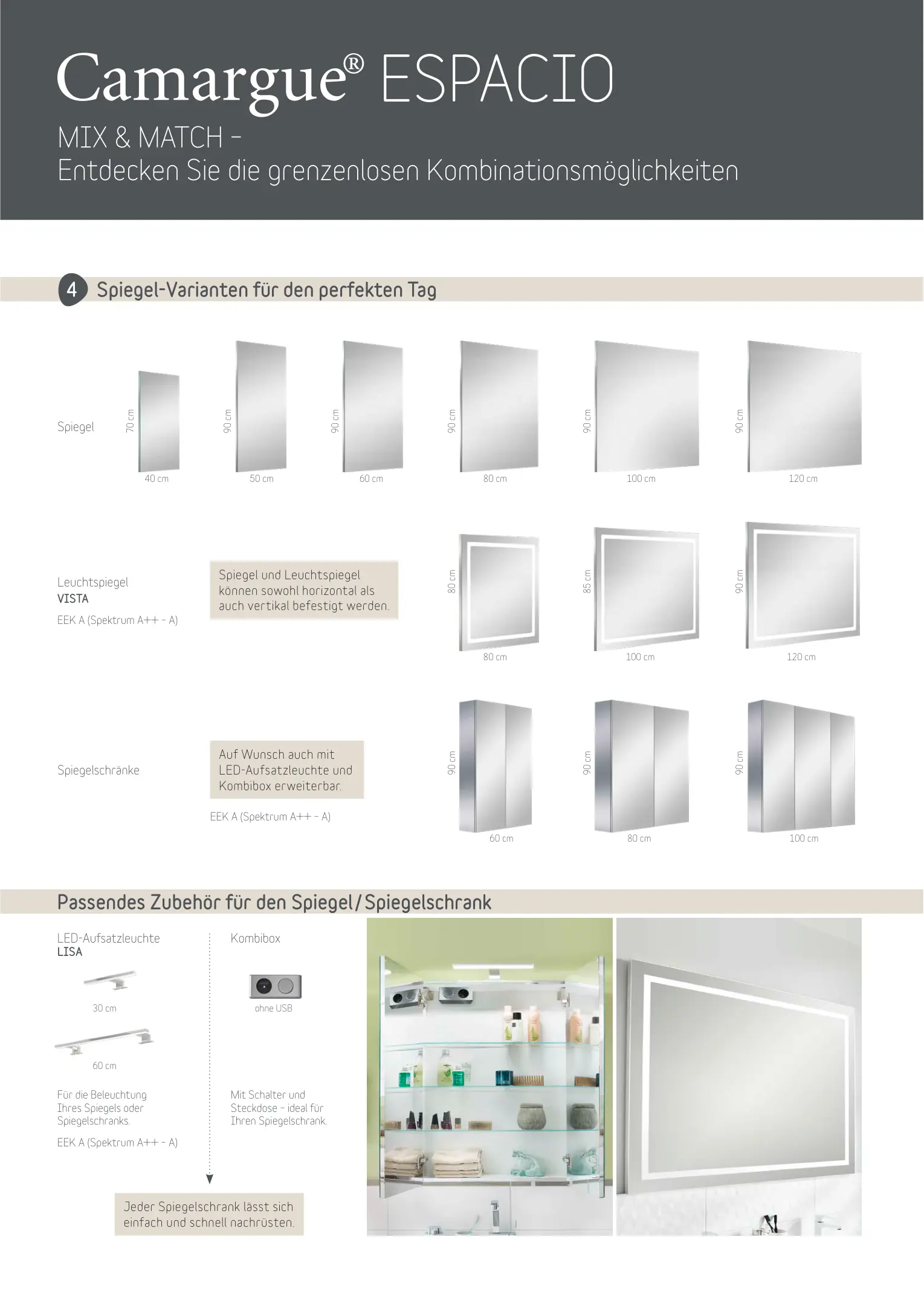 Camargue® ESPACIO

MIX & MATCH –
Entdecken Sie die grenzenlosen Kombinationsmöglichkeiten

4 Spiegel-Varianten für den perfekten Tag

Spiegel

70 cm
40 cm

90 cm
50 cm

90 cm
60 cm

90 cm
80 cm

90 cm
100 cm

90 cm
120 cm

Leuchtspiegel
VISTA
EEK A (Spektrum A++ – A)

Spiegel und Leuchtspiegel können sowohl horizontal als auch vertikal befestigt werden.

80 cm
80 cm

85 cm
100 cm

90 cm
120 cm

Spiegelschränke

Auf Wunsch auch mit LED-Aufsatzleuchte und Kombibox erweiterbar.

EEK A (Spektrum A++ – A)

90 cm
60 cm

90 cm
80 cm

90 cm
100 cm

Passendes Zubehör für den Spiegel / Spiegelschrank

LED-Aufsatzleuchte
LISA

30 cm

60 cm

Für die Beleuchtung Ihres Spiegels oder Spiegelschranks.

EEK A (Spektrum A++ – A)

Kombibox

ohne USB

Mit Schalter und Steckdose – ideal für Ihren Spiegelschrank.

Jeder Spiegelschrank lässt sich einfach und schnell nachrüsten.